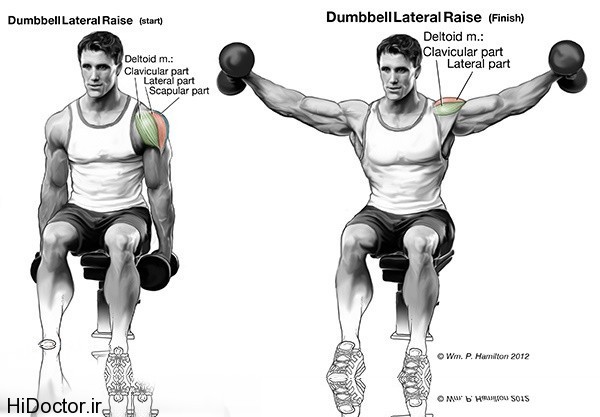 Dumbbell Lateral Raise (start)

Deltoid m.:
Clavicular part
Lateral part
Scapular part

Dumbbell Lateral Raise (Finish)

Deltoid m.:
Clavicular part
Lateral part

© Wm. P. Hamilton 2012

© Wm. P. Hamilton 2012

HiDoctor.ir